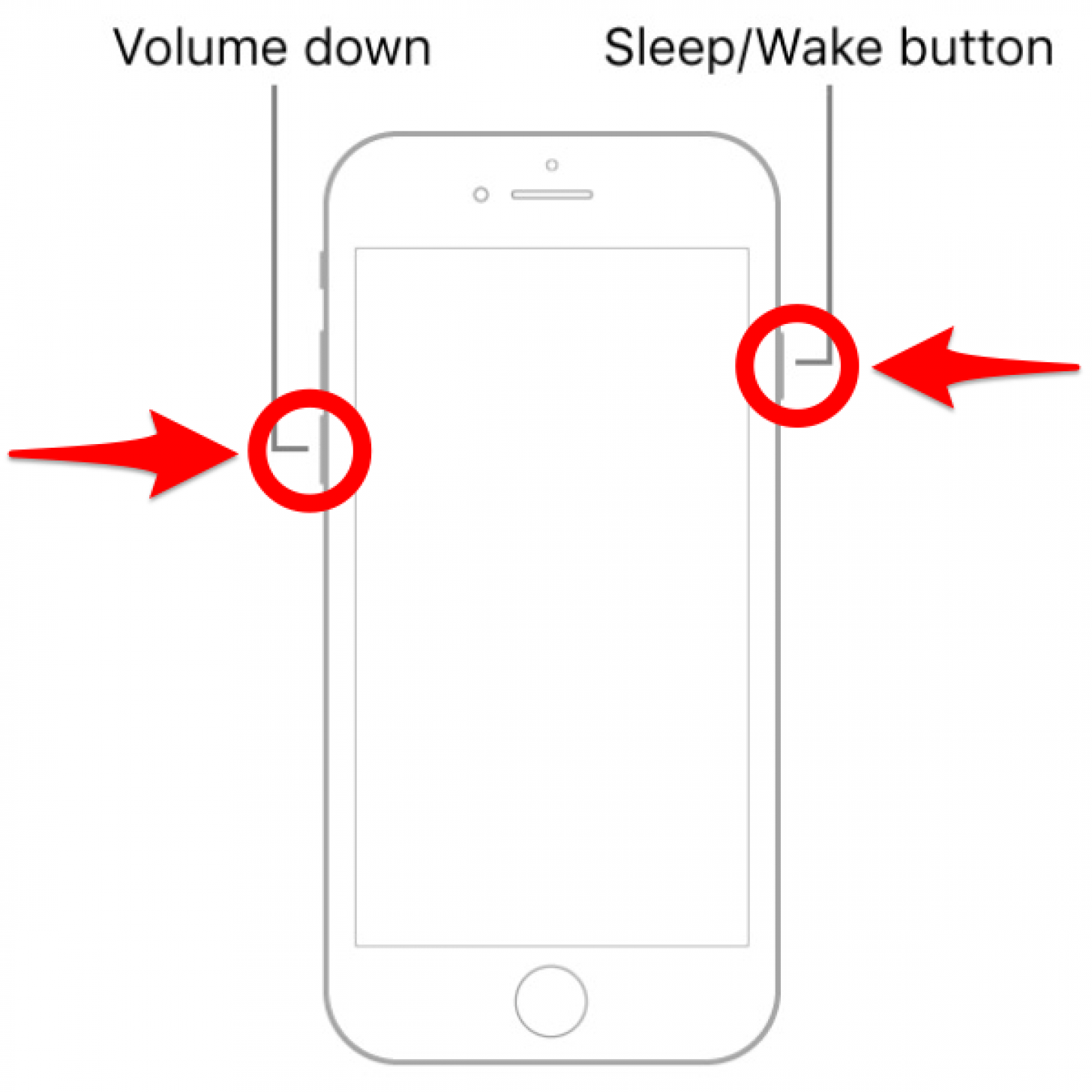 Volume down

Sleep/Wake button